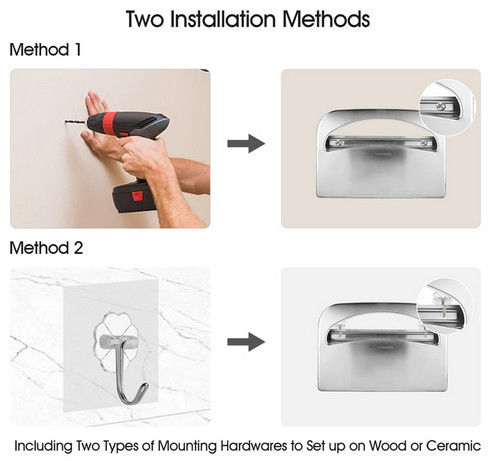 Two Installation Methods

Method 1

Method 2

Including Two Types of Mounting Hardwares to Set up on Wood or Ceramic