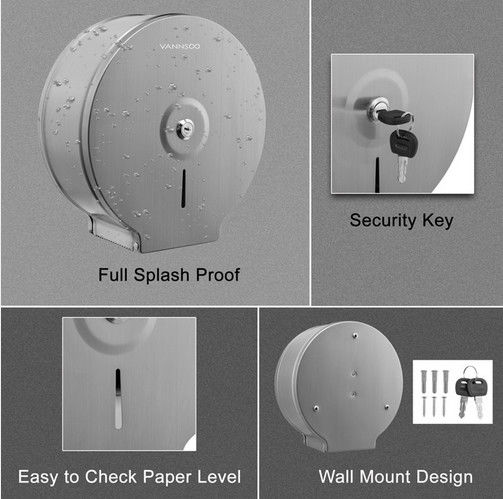 VANNSOO

Full Splash Proof

Security Key

Easy to Check Paper Level

Wall Mount Design